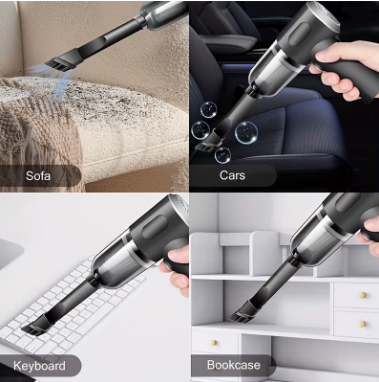 Sofa

Cars

Keyboard

Bookcase